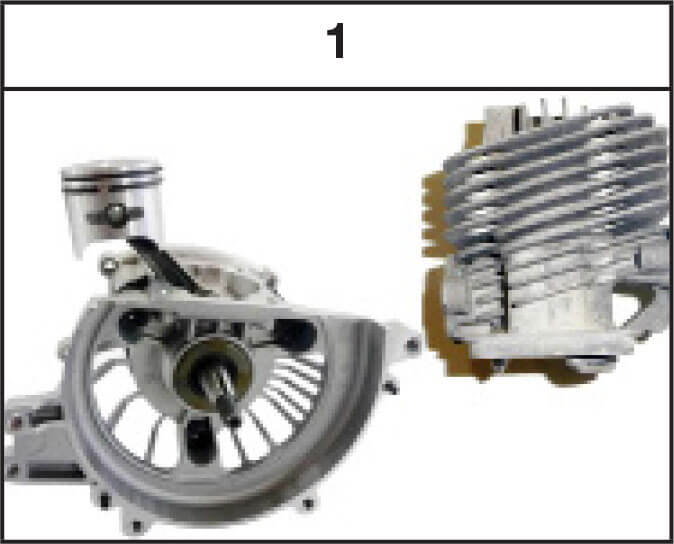 1